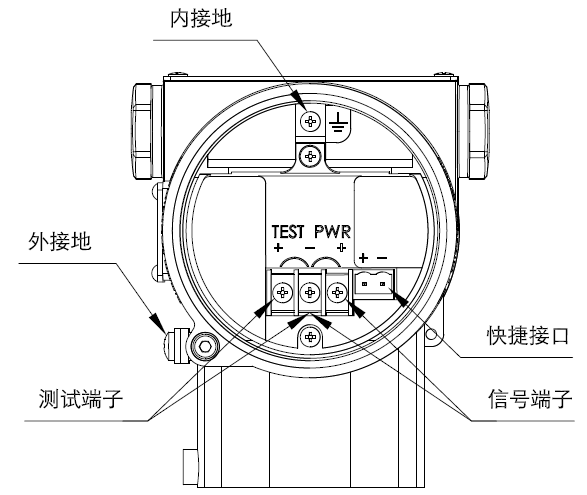 内接地

外接地

TEST PWR
+ − +

+ −

快捷接口

测试端子

信号端子